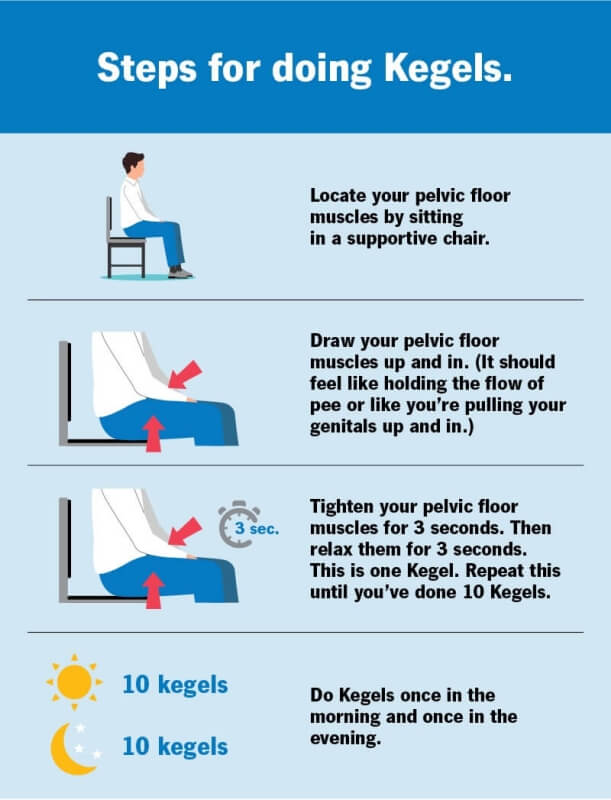 Steps for doing Kegels.

Locate your pelvic floor muscles by sitting in a supportive chair.

Draw your pelvic floor muscles up and in. (It should feel like holding the flow of pee or like you're pulling your genitals up and in.)

3 sec.

Tighten your pelvic floor muscles for 3 seconds. Then relax them for 3 seconds. This is one Kegel. Repeat this until you've done 10 Kegels.

10 kegels

10 kegels

Do Kegels once in the morning and once in the evening.